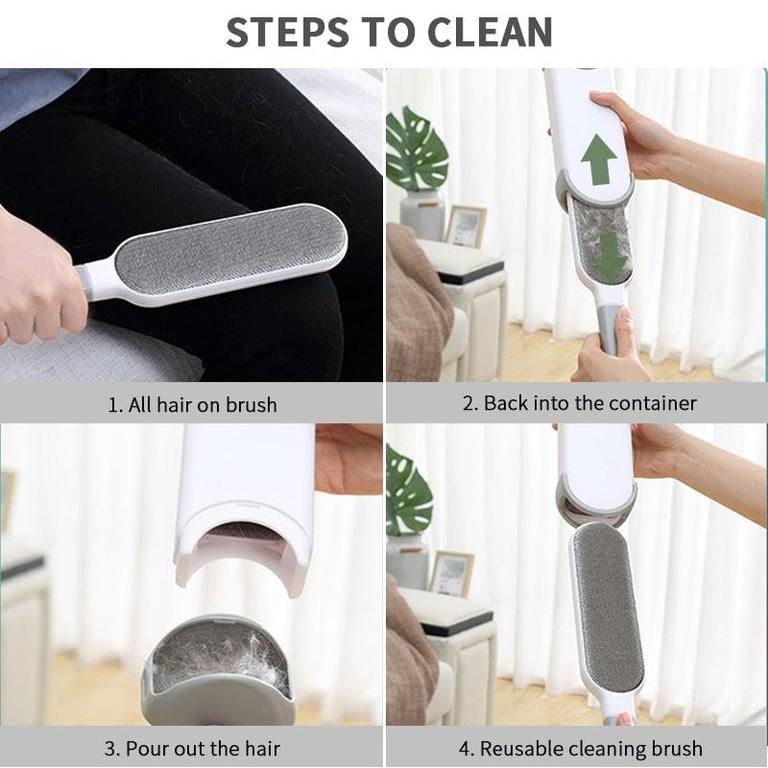 STEPS TO CLEAN

1. All hair on brush

2. Back into the container

3. Pour out the hair

4. Reusable cleaning brush